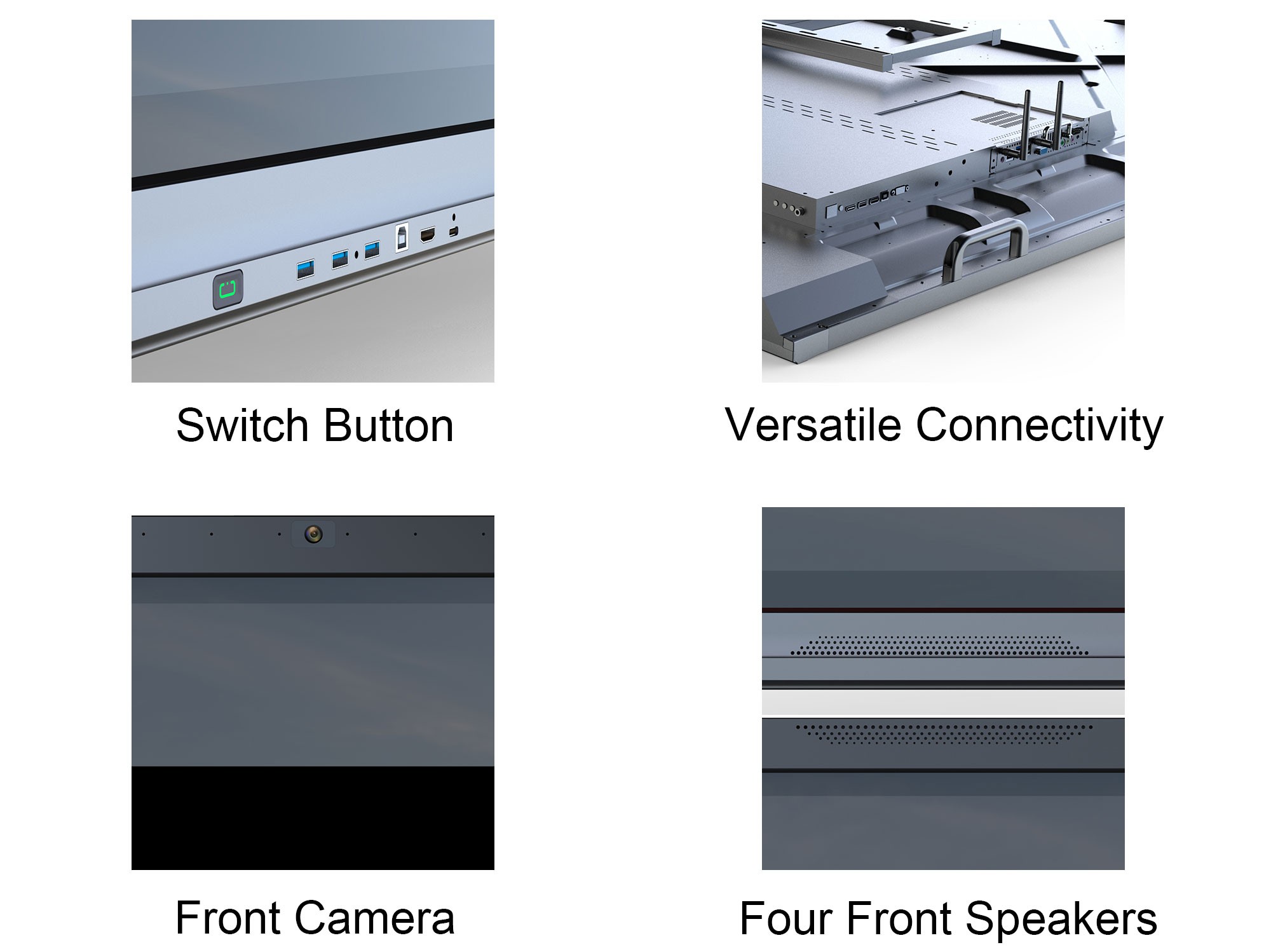 Switch Button

Versatile Connectivity

Front Camera

Four Front Speakers