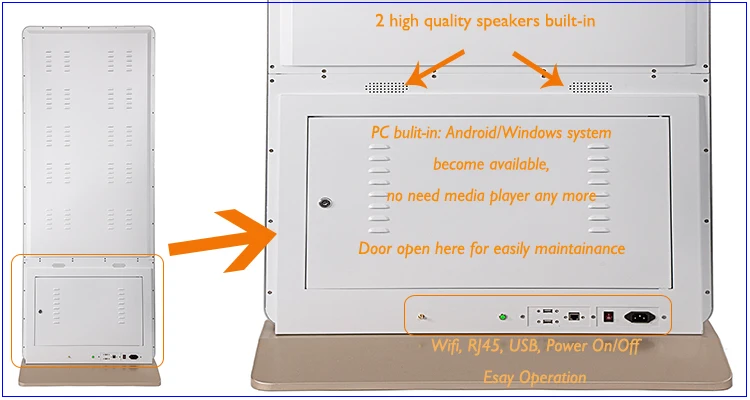 2 high quality speakers built-in

PC bulit-in: Android/Windows system become available, no need media player any more

Door open here for easily maintainance

Wifi, RJ45, USB, Power On/Off

Esay Operation